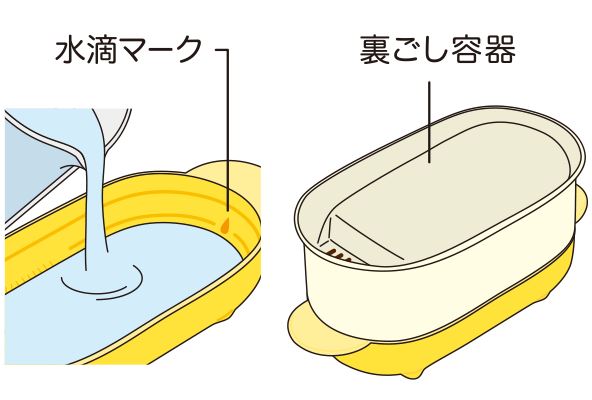 水滴マーク

裏ごし容器